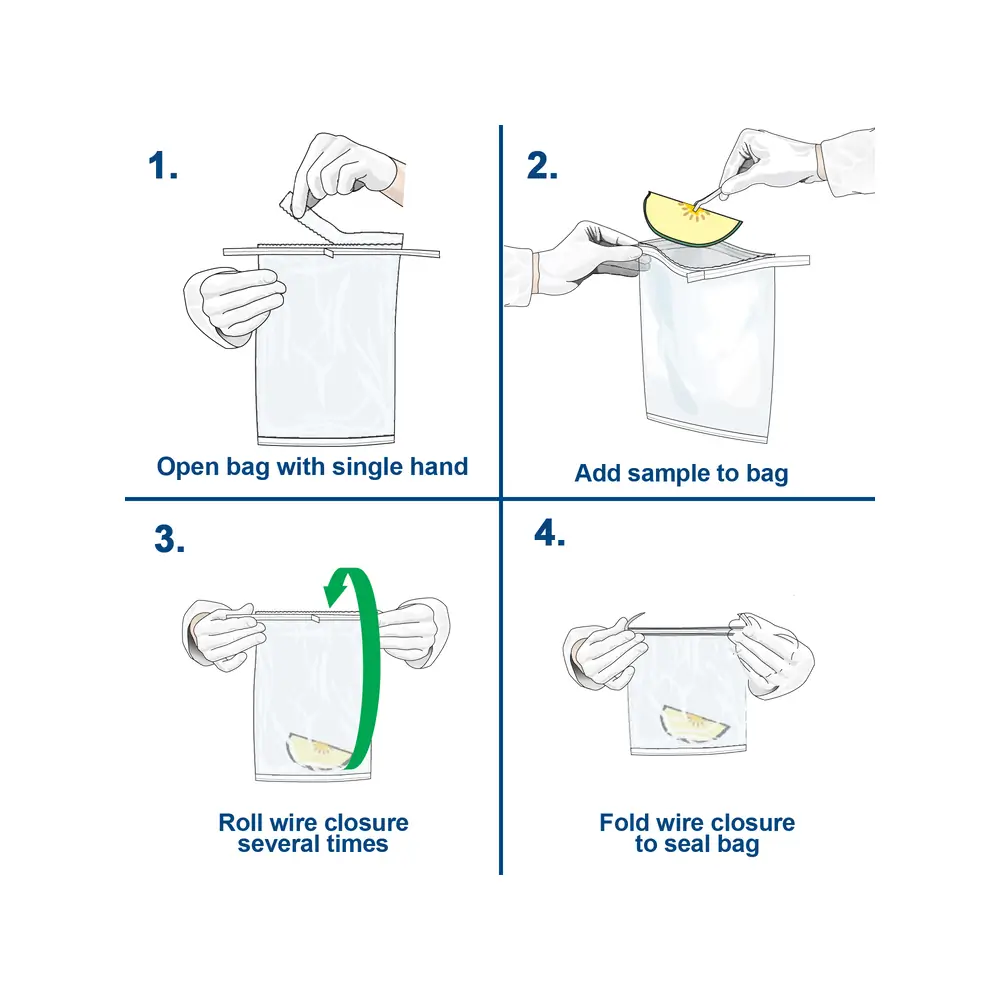 1.

Open bag with single hand

2.

Add sample to bag

3.

Roll wire closure several times

4.

Fold wire closure to seal bag